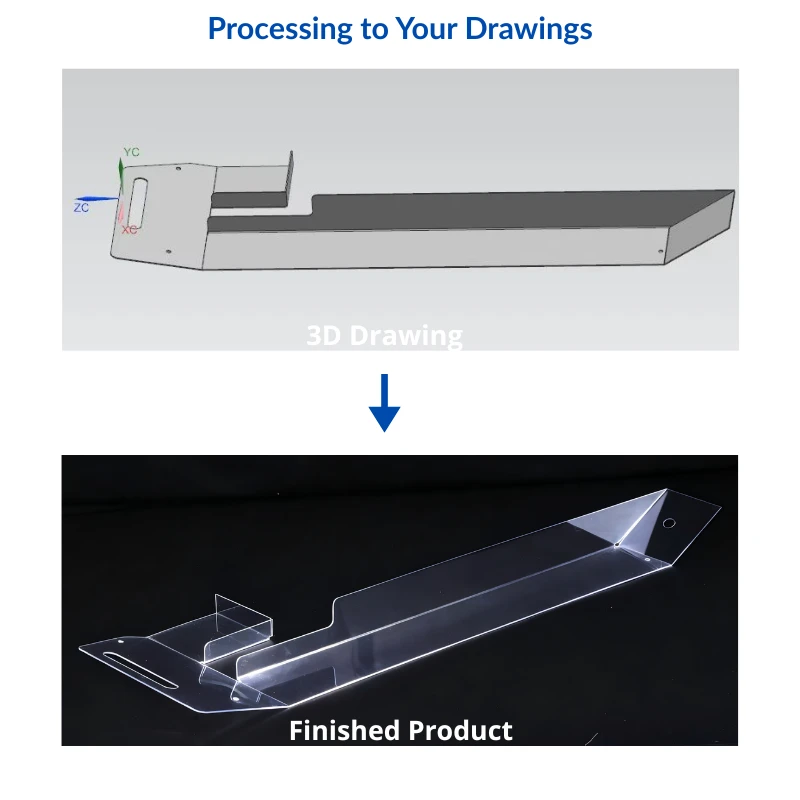 Processing to Your Drawings

YC

ZC

XC

3D Drawing

Finished Product