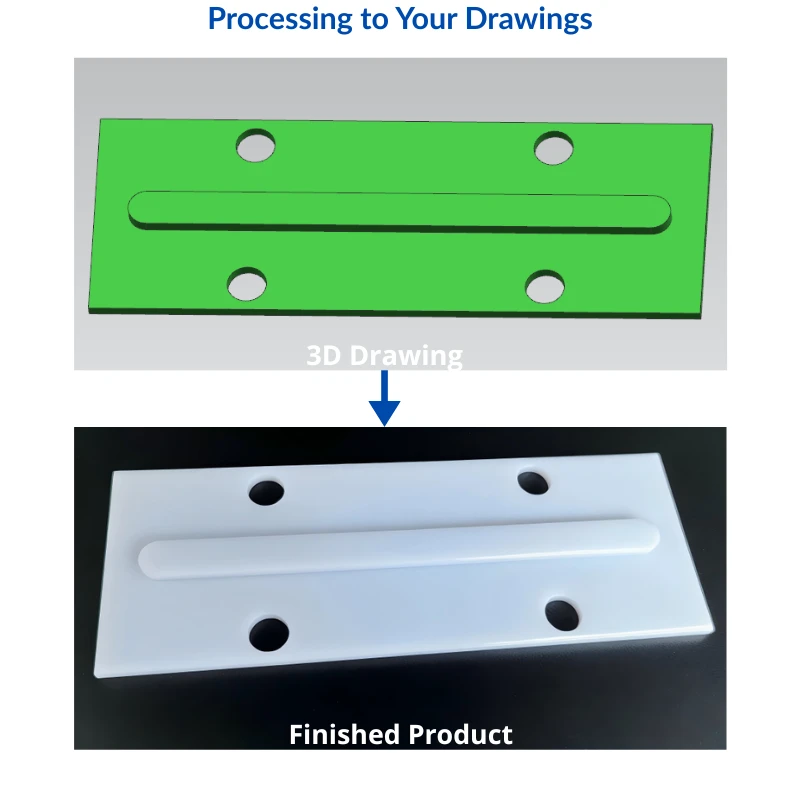 Processing to Your Drawings

3D Drawing

Finished Product