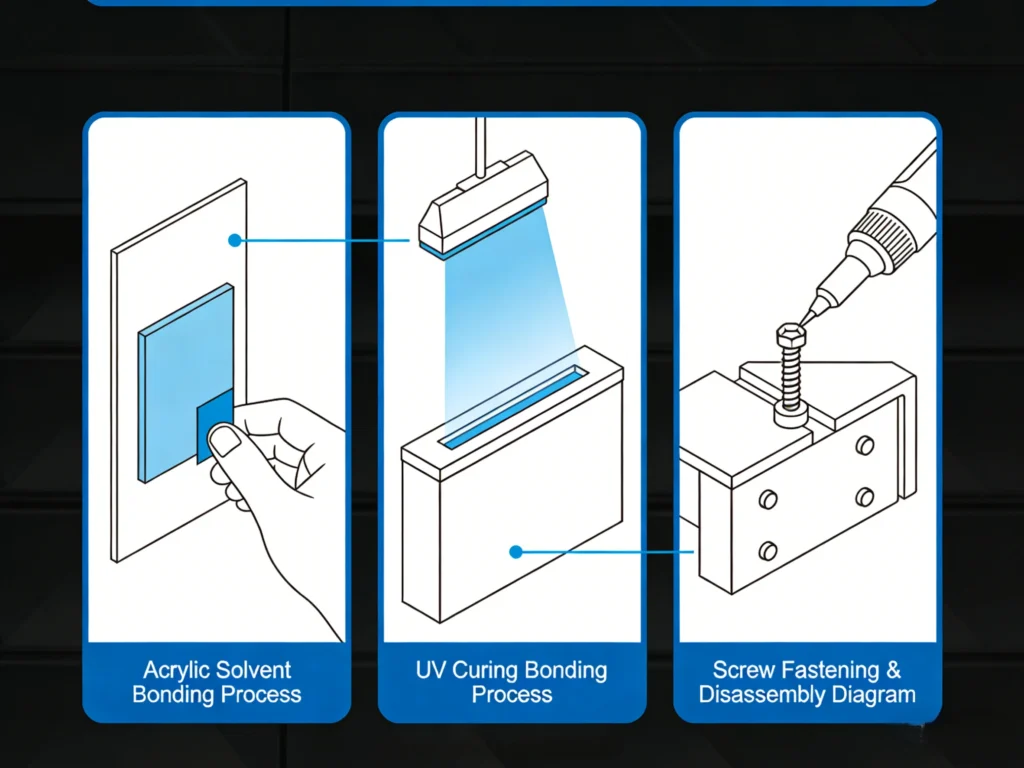 Acrylic Solvent Bonding Process

UV Curing Bonding Process

Screw Fastening & Disassembly Diagram